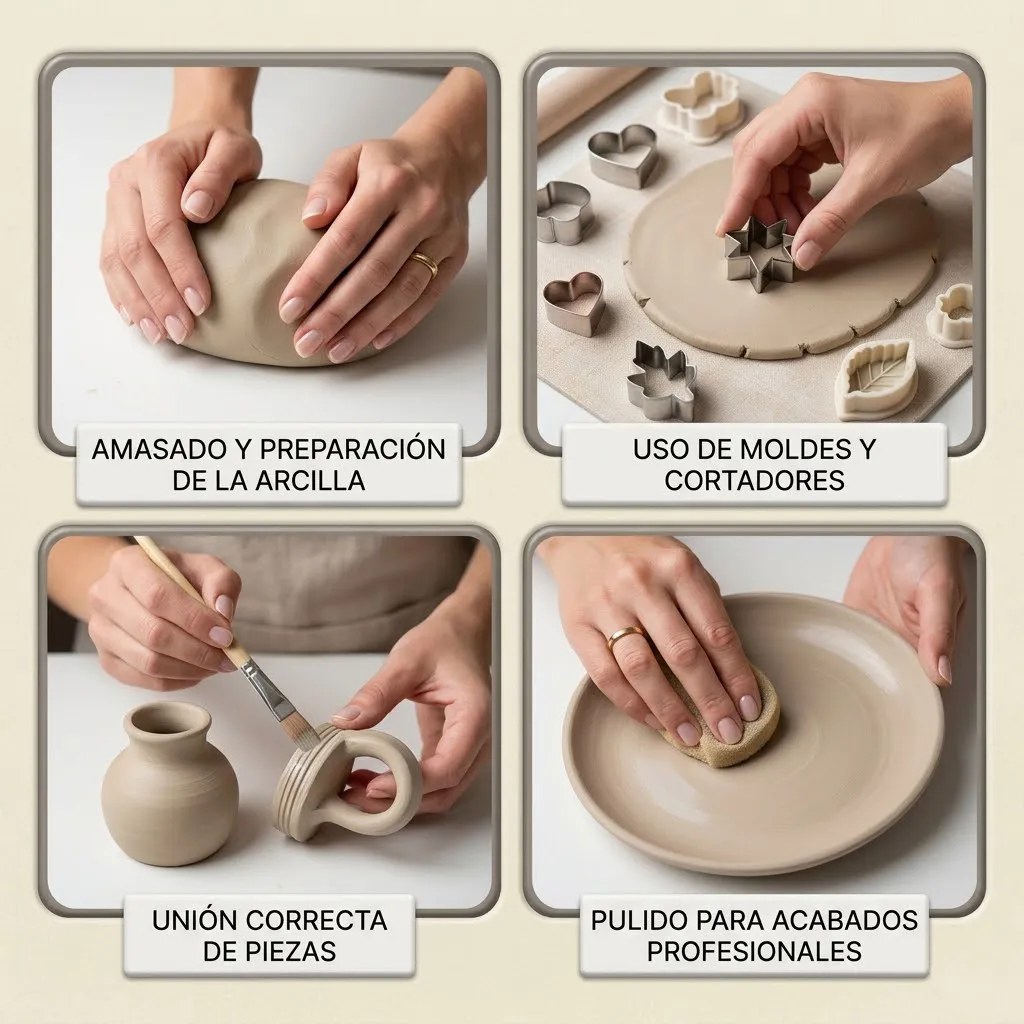 AMASADO Y PREPARACIÓN DE LA ARCILLA

USO DE MOLDES Y CORTADORES

UNIÓN CORRECTA DE PIEZAS

PULIDO PARA ACABADOS PROFESIONALES